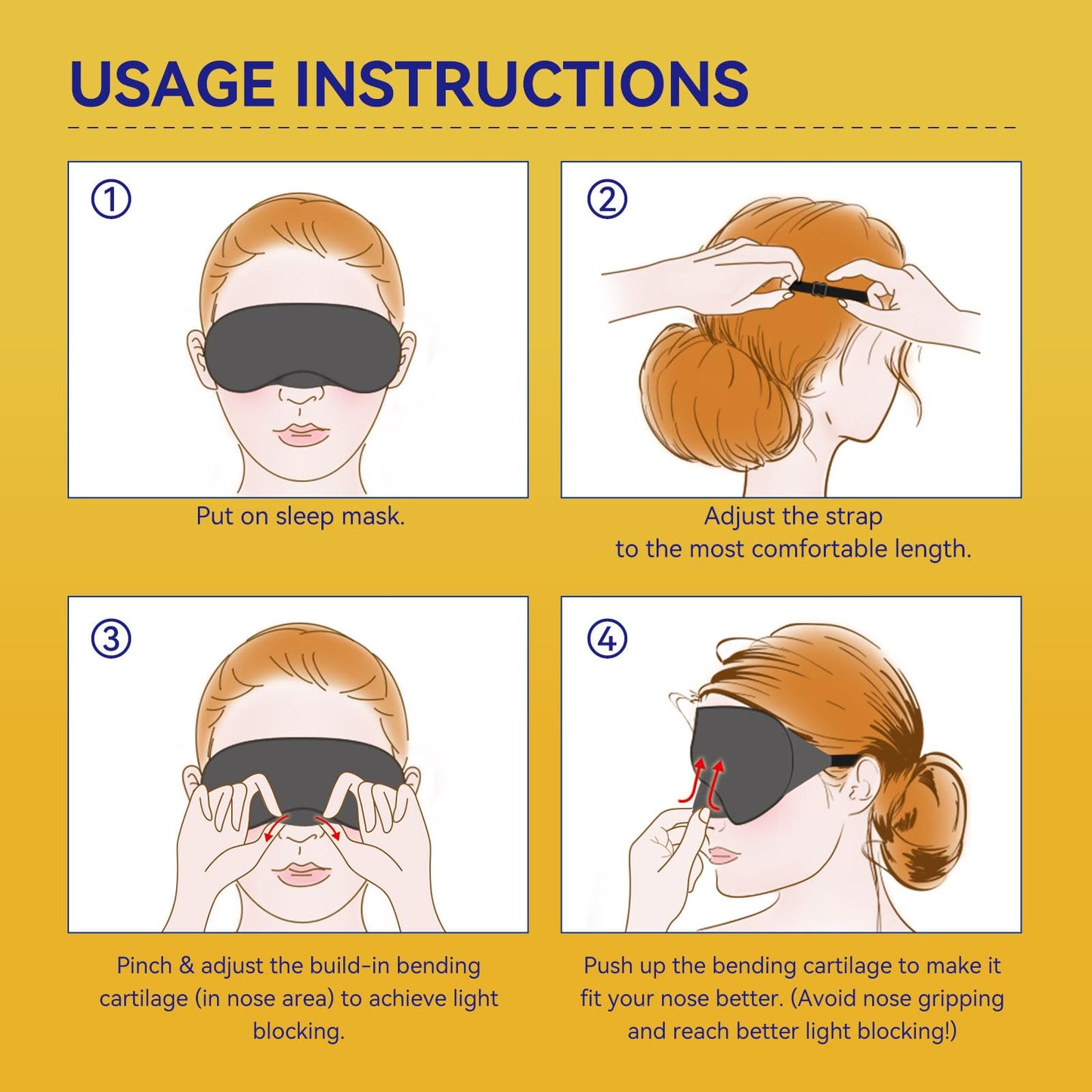 USAGE INSTRUCTIONS

①

Put on sleep mask.

②

Adjust the strap to the most comfortable length.

③

Pinch & adjust the build-in bending cartilage (in nose area) to achieve light blocking.

④

Push up the bending cartilage to make it fit your nose better. (Avoid nose gripping and reach better light blocking!)